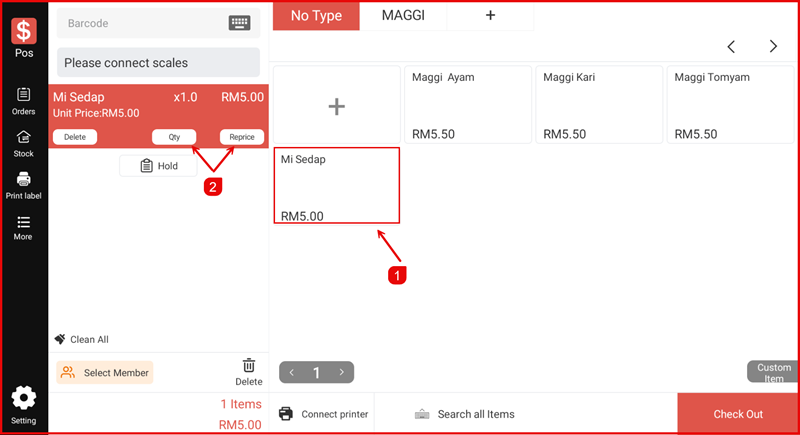 $
Pos
Orders
Stock
Print label
More
Setting

Barcode
Please connect scales
Mi Sedap x1.0 RM5.00
Unit Price:RM5.00
Delete
Qty
Reprice
Hold
2
Clean All
Select Member
Delete
1 Items
RM5.00

No Type
MAGGI
+
<
>
+
Maggi Ayam
RM5.50
Maggi Kari
RM5.50
Maggi Tomyam
RM5.50
Mi Sedap
RM5.00
1
< 1 >
Custom Item
Connect printer
Search all Items
Check Out